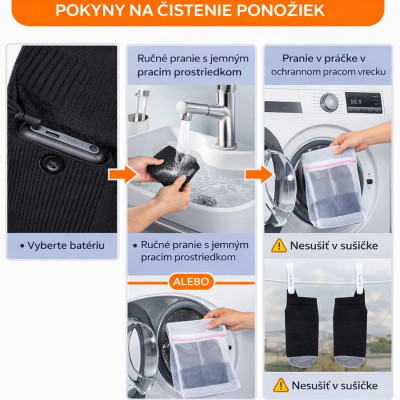 POKYNY NA ČISTENIE PONOŽIEK

• Vyberte batériu

Ručné pranie s jemným pracim prostriedkom

• Ručné pranie s jemným pracim prostriedkom

ALEBO

Pranie v práčke v ochrannom pracom vrecku

Nesušiť v sušičke

Nesušiť v sušičke