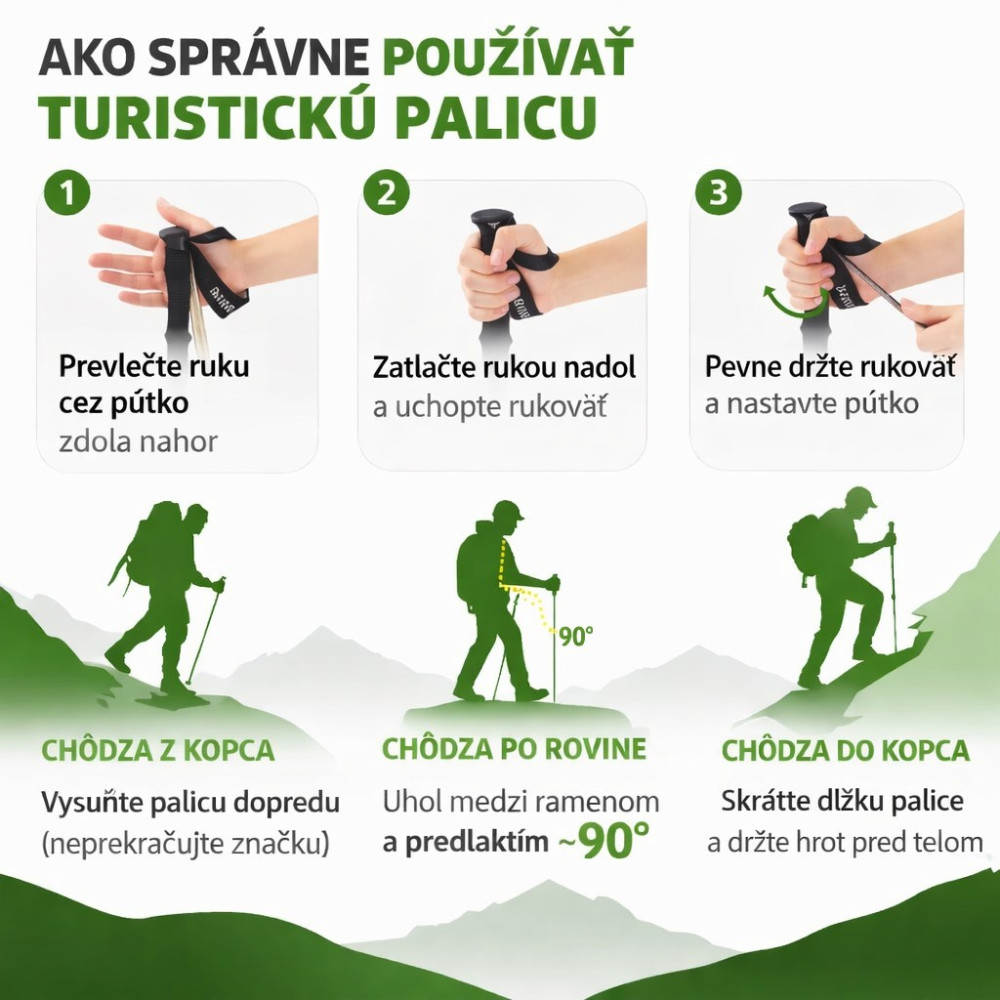 AKO SPRÁVNE POUŽÍVAŤ TURISTICKÚ PALICU

1
Prevlečte ruku cez pútko zdola nahor

2
Zatlačte rukou nadol a uchopte rukoväť

3
Pevne držte rukoväť a nastavte pútko

90°

CHÔDZA Z KOPCA
Vysuňte palicu dopredu (neprekračujte značku)

CHÔDZA PO ROVINE
Uhol medzi ramenom a predlaktím ~90°

CHÔDZA DO KOPCA
Skráťte dĺžku palice a držte hrot pred telom