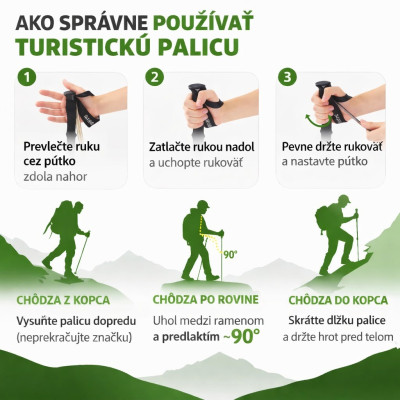 AKO SPRÁVNE POUŽÍVAŤ TURISTICKÚ PALICU

1
Prevlečte ruku cez pútko
zdola nahor

2
Zatlačte rukou nadol
a uchopte rukoväť

3
Pevne držte rukoväť
a nastavte pútko

90°

CHÔDZA Z KOPCA
Vysuňte palicu dopredu
(neprekračujte značku)

CHÔDZA PO ROVINE
Uhol medzi ramenom
a predlaktím ~90°

CHÔDZA DO KOPCA
Skráťte dĺžku palice
a držte hrot pred telom