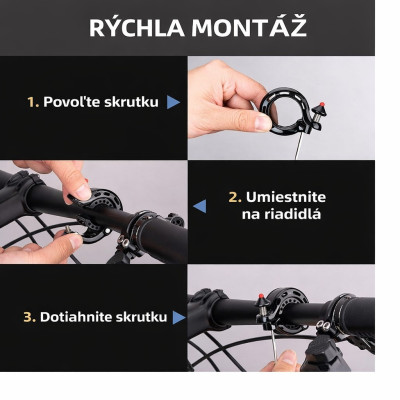 RÝCHLA MONTÁŽ

1. Povoľte skrutku

2. Umiestnite na riadidlá

3. Dotiahnite skrutku