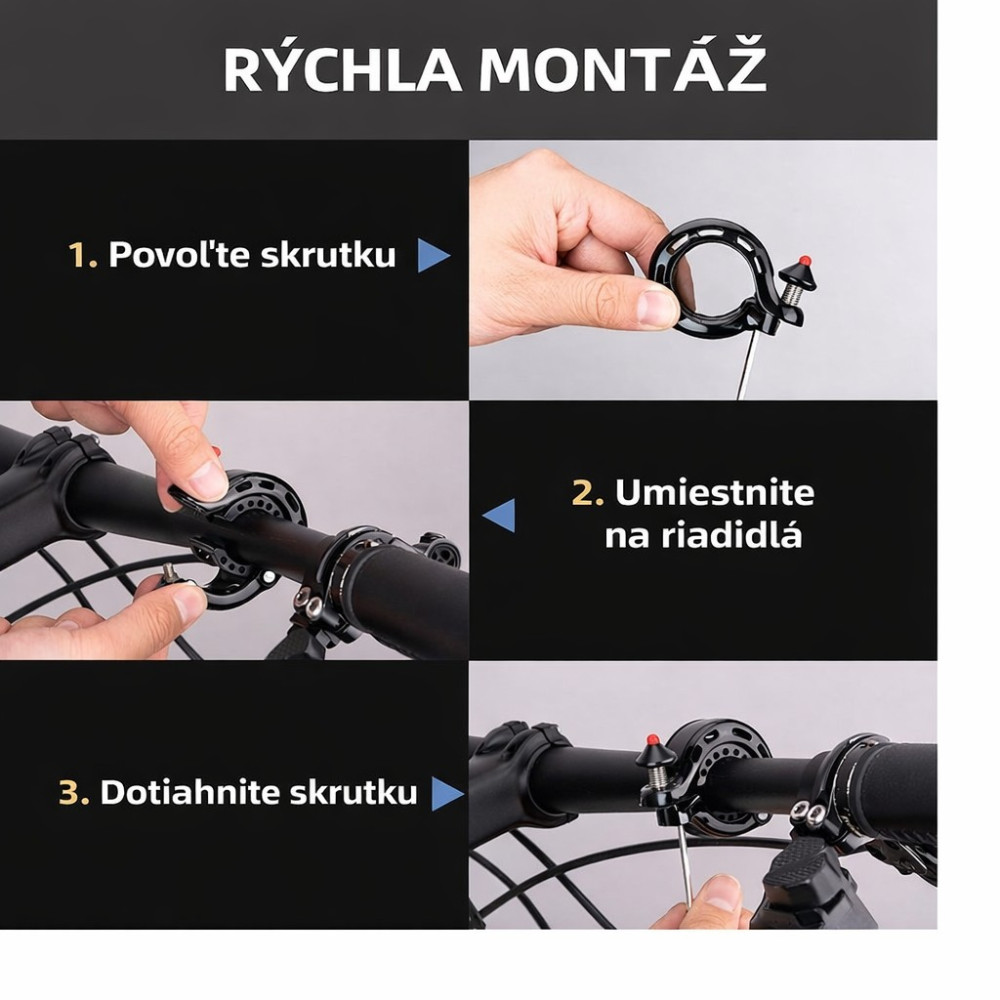 RÝCHLA MONTÁŽ

1. Povoľte skrutku

2. Umiestnite na riadidlá

3. Dotiahnite skrutku