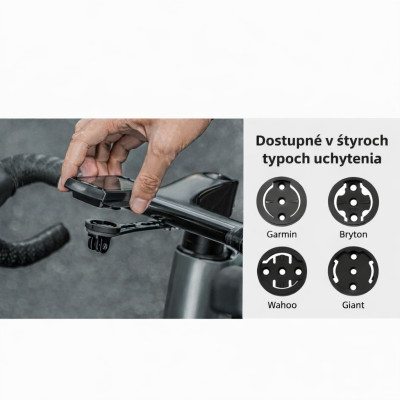 Dostupné v štyroch typoch uchytenia

Garmin

Bryton

Wahoo

Giant