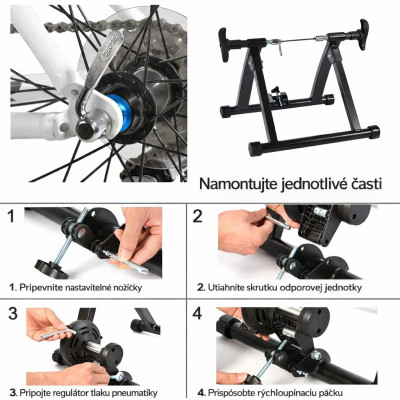 Namontujte jednotlivé časti

1

1. Pripevnite nastaviteľné nožičky

2

2. Utiahnite skrutku odporovej jednotky

3

3. Pripojte regulátor tlaku pneumatiky

4

4. Prispôsobte rýchloupínaciu páčku