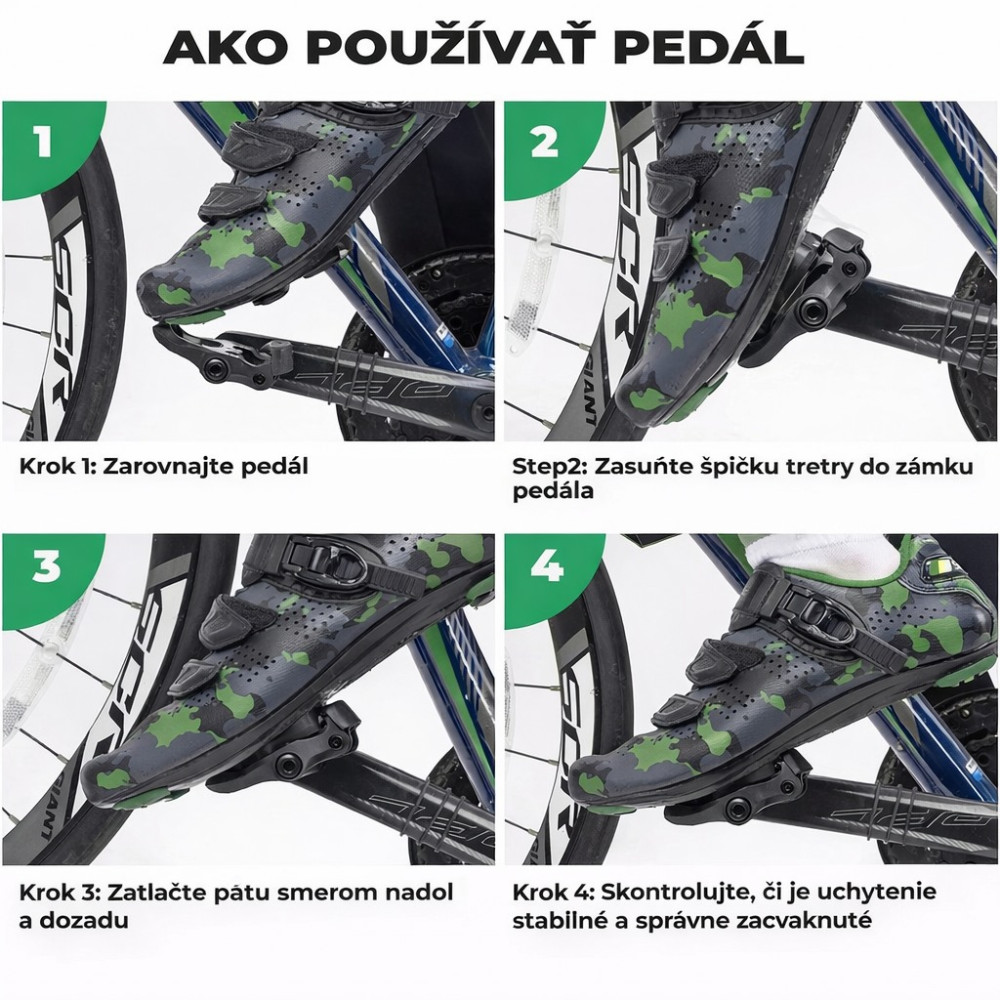 AKO POUŽÍVAŤ PEDÁL

1

SCR

GIANT

Krok 1: Zarovnajte pedál

2

SCR

GIANT

Step2: Zasuňte špičku tretry do zámku pedála

3

SCR

GIANT

Krok 3: Zatlačte pätu smerom nadol a dozadu

4

Krok 4: Skontrolujte, či je uchytenie stabilné a správne zacvaknuté