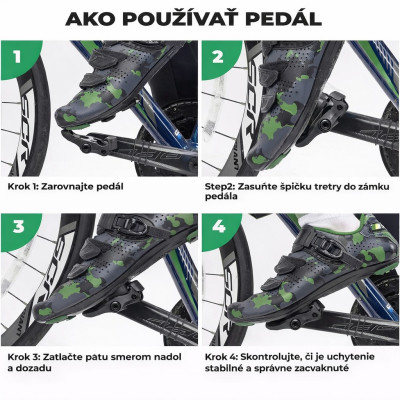 AKO POUŽÍVAŤ PEDÁL

1

Krok 1: Zarovnajte pedál

2

Step2: Zasuňte špičku tretry do zámku pedála

3

Krok 3: Zatlačte pätu smerom nadol a dozadu

4

Krok 4: Skontrolujte, či je uchytenie stabilné a správne zacvaknuté