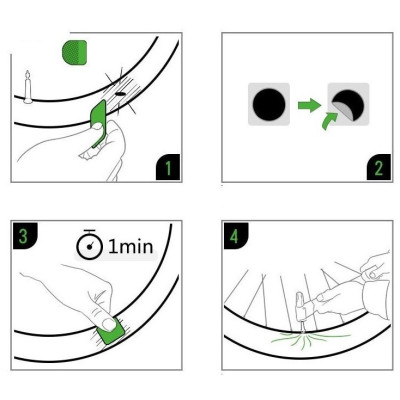 1

2

3

1min

4