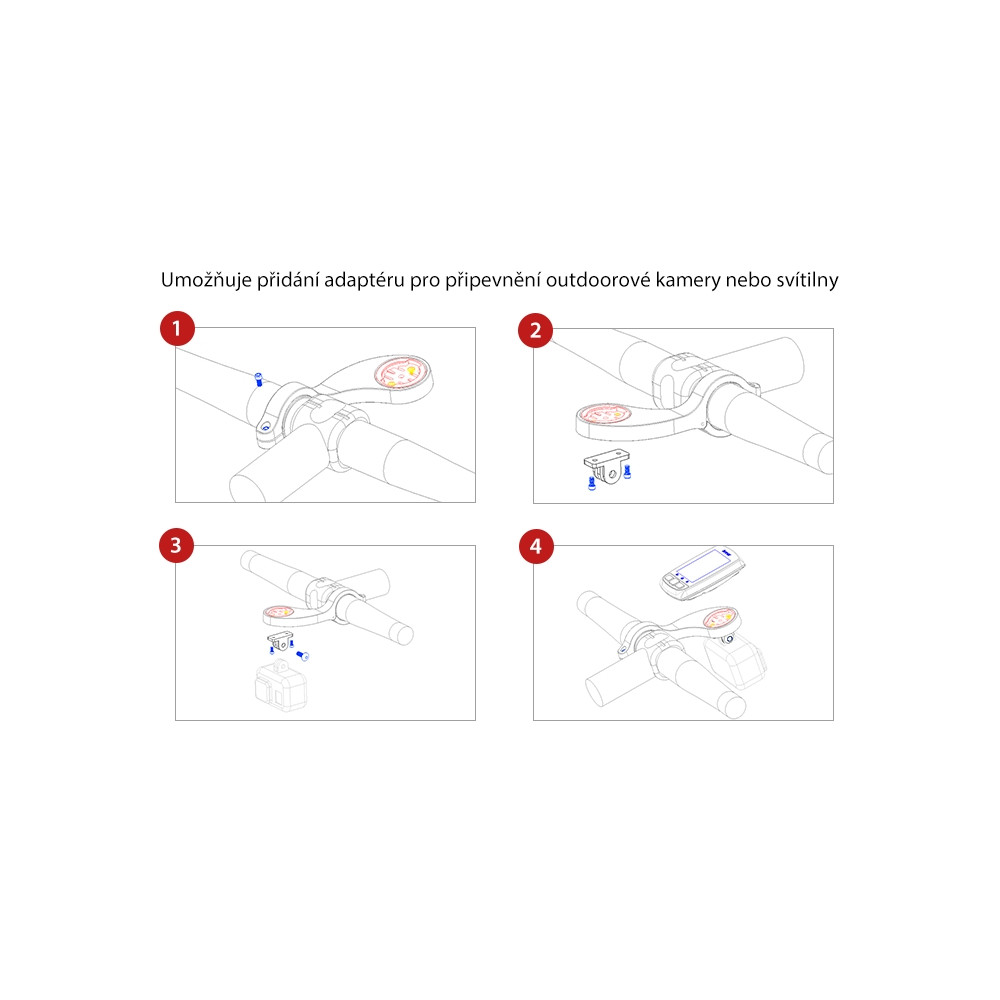 Umožňuje přidání adaptéru pro připevnění outdoorové kamery nebo svítilny

1

2

3

4